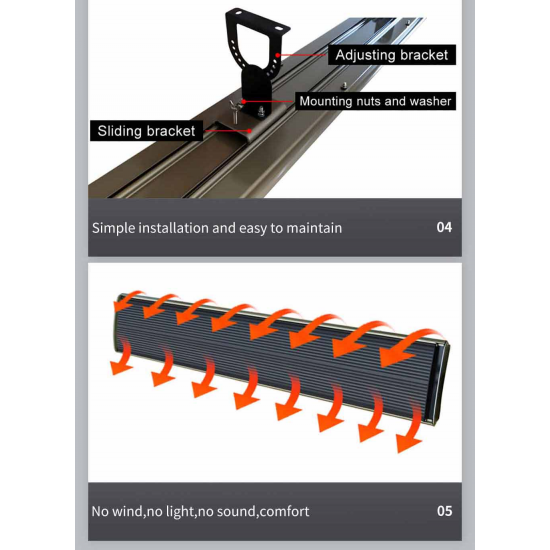 Adjusting bracket

Mounting nuts and washer

Sliding bracket

Simple installation and easy to maintain

04

No wind,no light,no sound,comfort

05