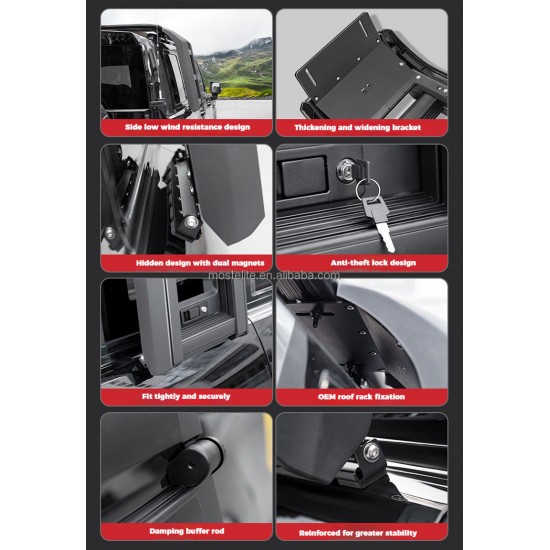 Side low wind resistance design

Thickening and widening bracket

Hidden design with dual magnets

Anti-theft lock design

mostelite.en.alibaba.com

Fit tightly and securely

OEM roof rack fixation

Damping buffer rod

Reinforced for greater stability