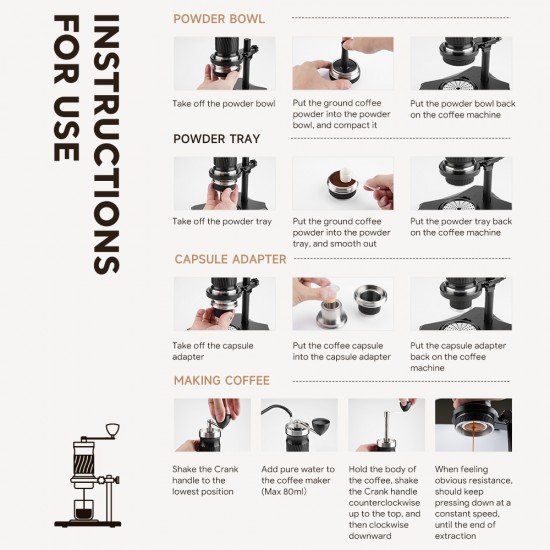 INSTRUCTIONS FOR USE

POWDER BOWL

Take off the powder bowl

Put the ground coffee powder into the powder bowl, and compact it

Put the powder bowl back on the coffee machine

POWDER TRAY

Take off the powder tray

Put the ground coffee powder into the powder tray, and smooth out

Put the powder tray back on the coffee machine

CAPSULE ADAPTER

Take off the capsule adapter

Put the coffee capsule into the capsule adapter

Put the capsule adapter back on the coffee machine

MAKING COFFEE

Shake the Crank handle to the lowest position

Add pure water to the coffee maker (Max 80ml)

Hold the body of the coffee, shake the Crank handle counterclockwise up to the top, and then clockwise downward

When feeling obvious resistance, should keep pressing down at a constant speed, until the end of extraction